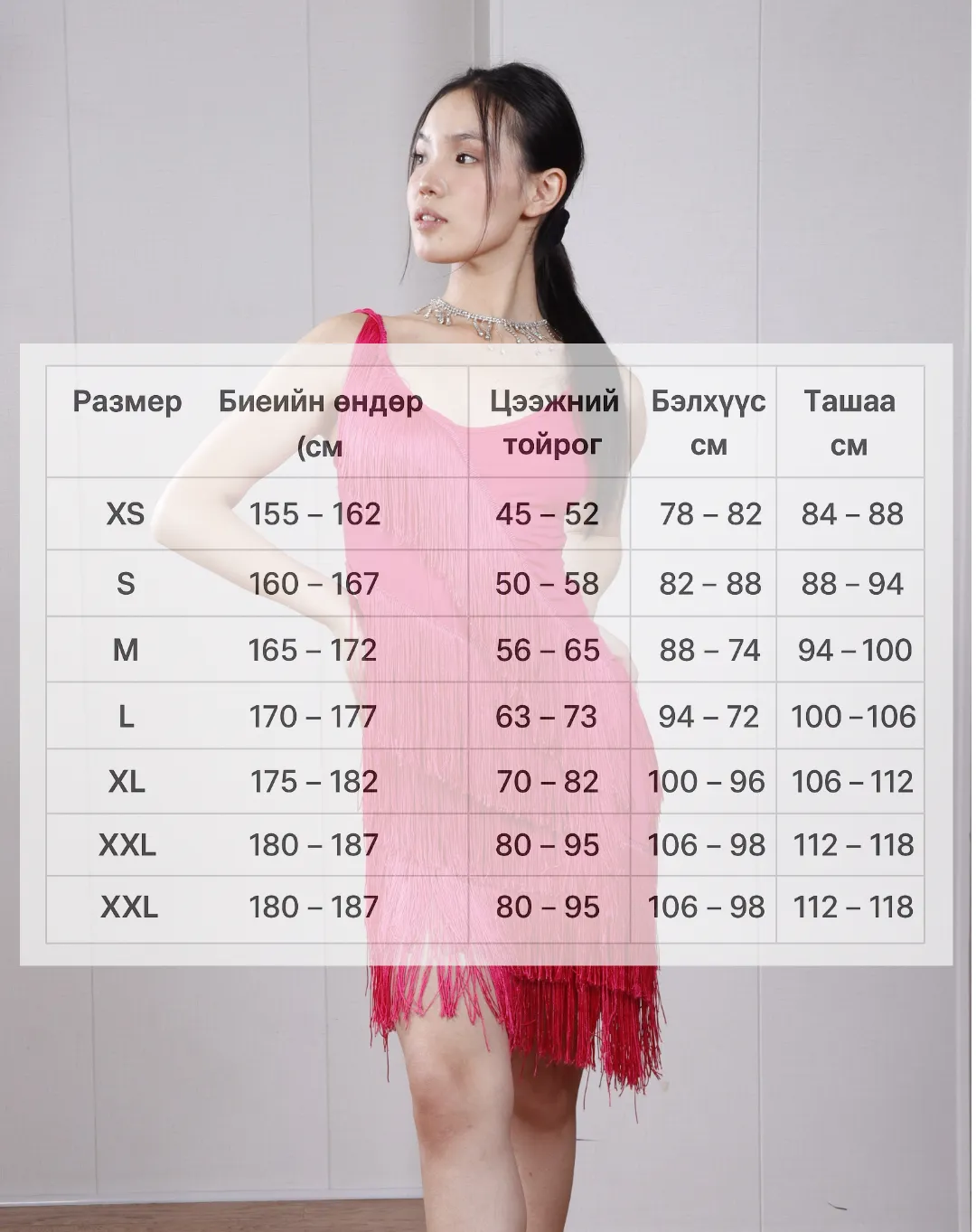 | Размер | Биеийн өндөр (см | Цээжний тойрог | Бэлхүүс см | Ташаа см |
|---|---|---|---|---|
| XS | 155 – 162 | 45 – 52 | 78 – 82 | 84 – 88 |
| S | 160 – 167 | 50 – 58 | 82 – 88 | 88 – 94 |
| M | 165 – 172 | 56 – 65 | 88 – 74 | 94 – 100 |
| L | 170 – 177 | 63 – 73 | 94 – 72 | 100 – 106 |
| XL | 175 – 182 | 70 – 82 | 100 – 96 | 106 – 112 |
| XXL | 180 – 187 | 80 – 95 | 106 – 98 | 112 – 118 |
| XXL | 180 – 187 | 80 – 95 | 106 – 98 | 112 – 118 |