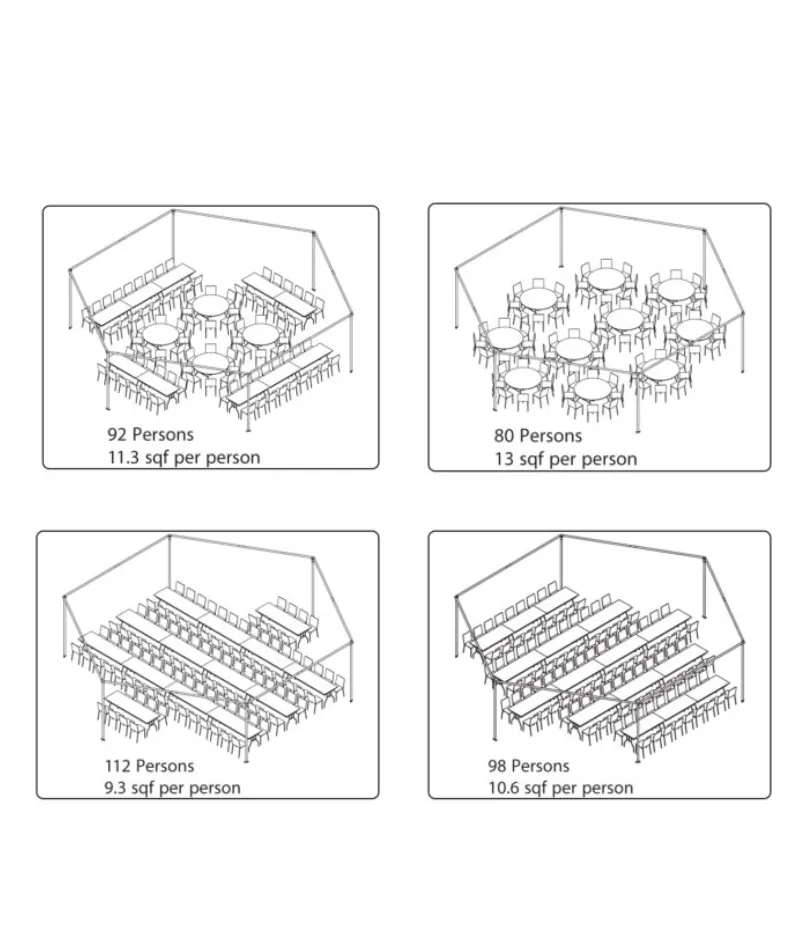 92 Persons
11.3 sqf per person

80 Persons
13 sqf per person

112 Persons
9.3 sqf per person

98 Persons
10.6 sqf per person