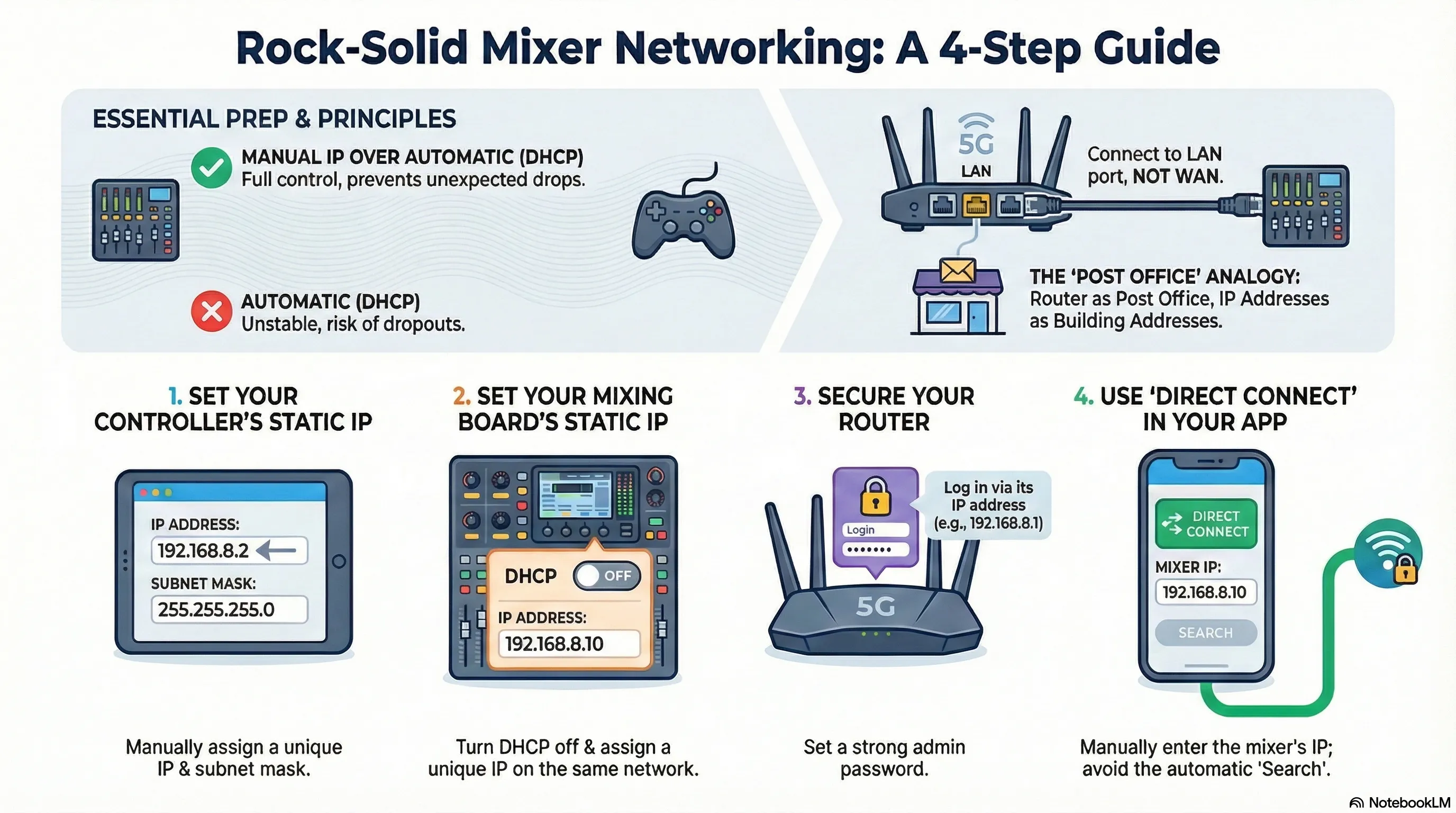 Rock-Solid Mixer Networking: A 4-Step Guide

ESSENTIAL PREP & PRINCIPLES

MANUAL IP OVER AUTOMATIC (DHCP)
Full control, prevents unexpected drops.

AUTOMATIC (DHCP)
Unstable, risk of dropouts.

5G
LAN

Connect to LAN port, NOT WAN.

THE 'POST OFFICE' ANALOGY:
Router as Post Office, IP Addresses as Building Addresses.

1. SET YOUR CONTROLLER'S STATIC IP

IP ADDRESS:
192.168.8.2
SUBNET MASK:
255.255.255.0

Manually assign a unique IP & subnet mask.

2. SET YOUR MIXING BOARD'S STATIC IP

DHCP OFF
IP ADDRESS:
192.168.8.10

Turn DHCP off & assign a unique IP on the same network.

3. SECURE YOUR ROUTER

Login
•••••••

Log in via its IP address (e.g., 192.168.8.1)

5G

Set a strong admin password.

4. USE 'DIRECT CONNECT' IN YOUR APP

DIRECT CONNECT
MIXER IP:
192.168.8.10
SEARCH

Manually enter the mixer's IP; avoid the automatic 'Search'.

NotebookLM