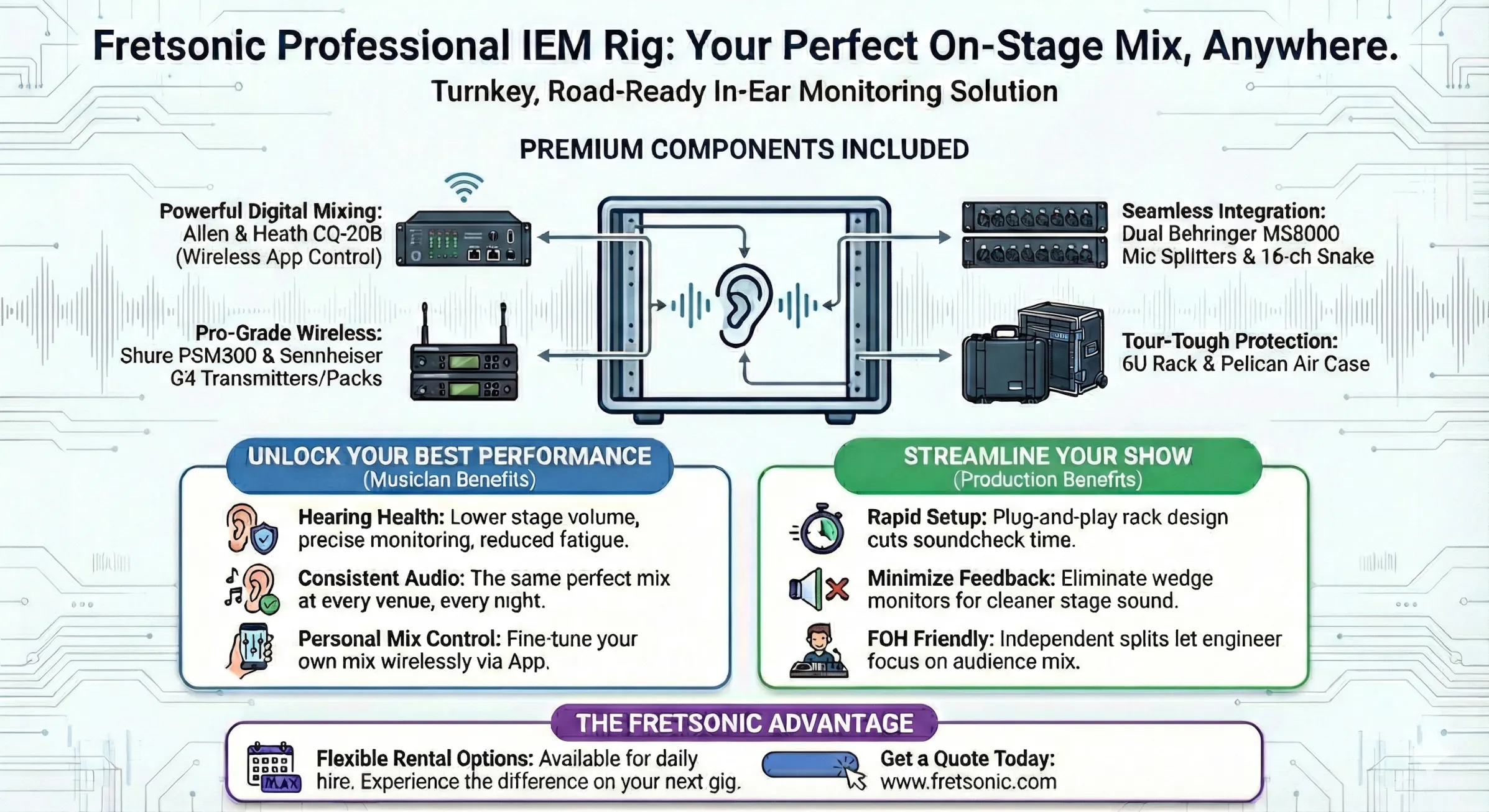 Fretsonic Professional IEM Rig: Your Perfect On-Stage Mix, Anywhere.

Turnkey, Road-Ready In-Ear Monitoring Solution

PREMIUM COMPONENTS INCLUDED

Powerful Digital Mixing: Allen & Heath CQ-20B (Wireless App Control)

Pro-Grade Wireless: Shure PSM300 & Sennheiser G4 Transmitters/Packs

Seamless Integration: Dual Behringer MS8000 Mic Splitters & 16-ch Snake

Tour-Tough Protection: 6U Rack & Pelican Air Case

UNLOCK YOUR BEST PERFORMANCE
(Musician Benefits)

Hearing Health: Lower stage volume, precise monitoring, reduced fatigue.

Consistent Audio: The same perfect mix at every venue, every night.

Personal Mix Control: Fine-tune your own mix wirelessly via App.

STREAMLINE YOUR SHOW
(Production Benefits)

Rapid Setup: Plug-and-play rack design cuts soundcheck time.

Minimize Feedback: Eliminate wedge monitors for cleaner stage sound.

FOH Friendly: Independent splits let engineer focus on audience mix.

THE FRETSONIC ADVANTAGE

MAX

Flexible Rental Options: Available for daily hire. Experience the difference on your next gig.

Get a Quote Today: www.fretsonic.com