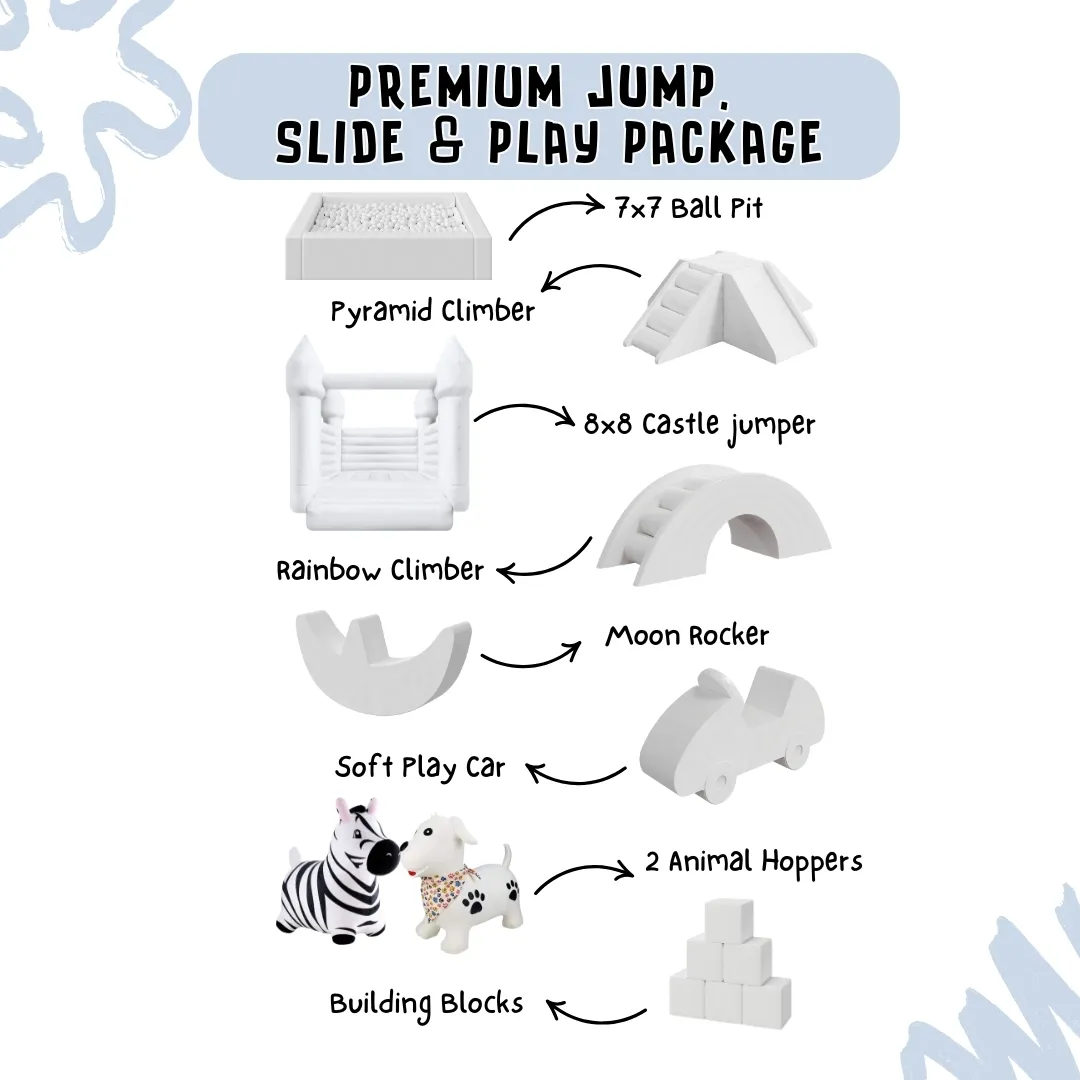 PREMIUM JUMP, SLIDE & PLAY PACKAGE

7x7 Ball Pit

Pyramid Climber

8x8 Castle jumper

Rainbow Climber

Moon Rocker

Soft Play Car

2 Animal Hoppers

Building Blocks