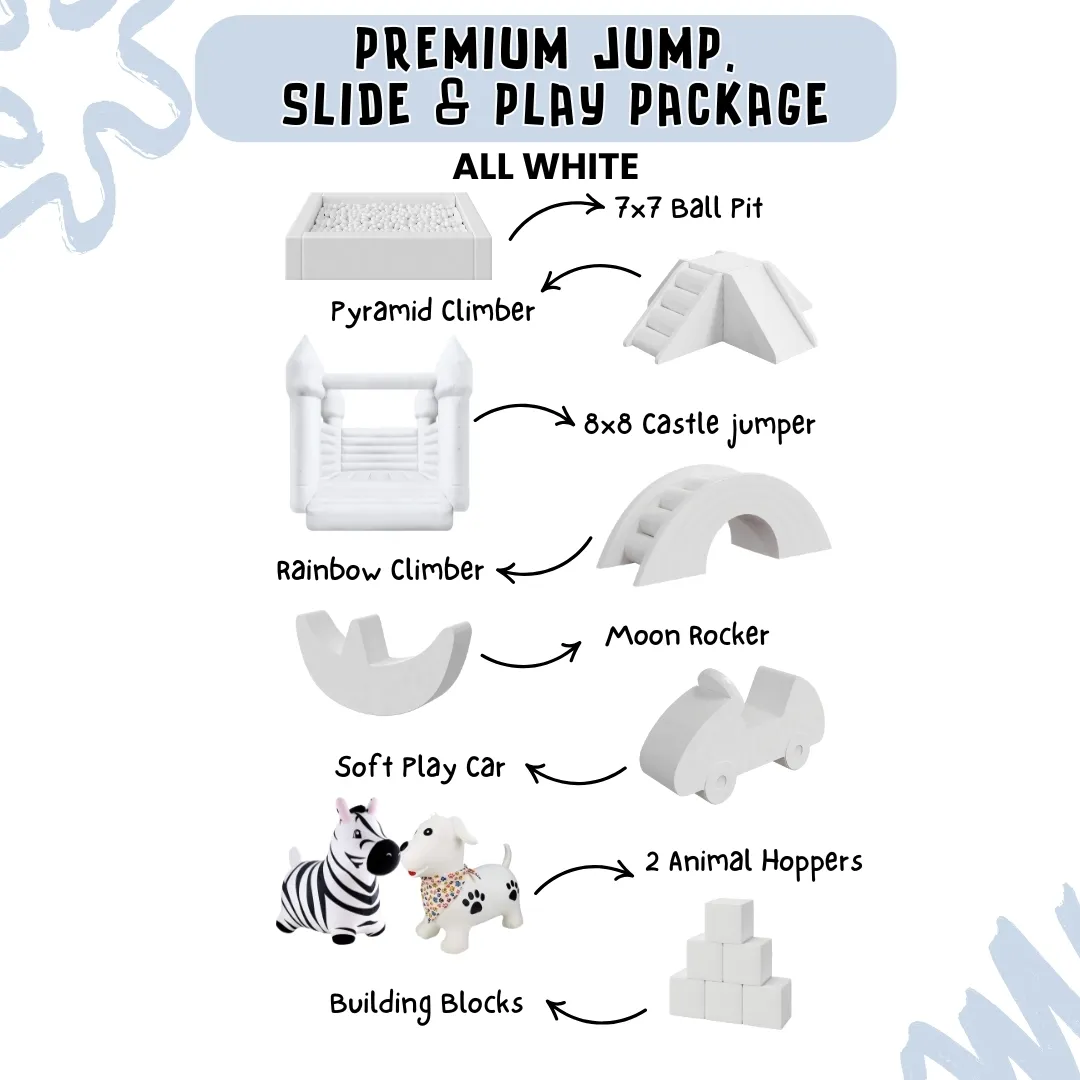 PREMIUM JUMP, SLIDE & PLAY PACKAGE

ALL WHITE

7x7 Ball Pit

Pyramid Climber

8x8 Castle jumper

Rainbow Climber

Moon Rocker

Soft Play Car

2 Animal Hoppers

Building Blocks