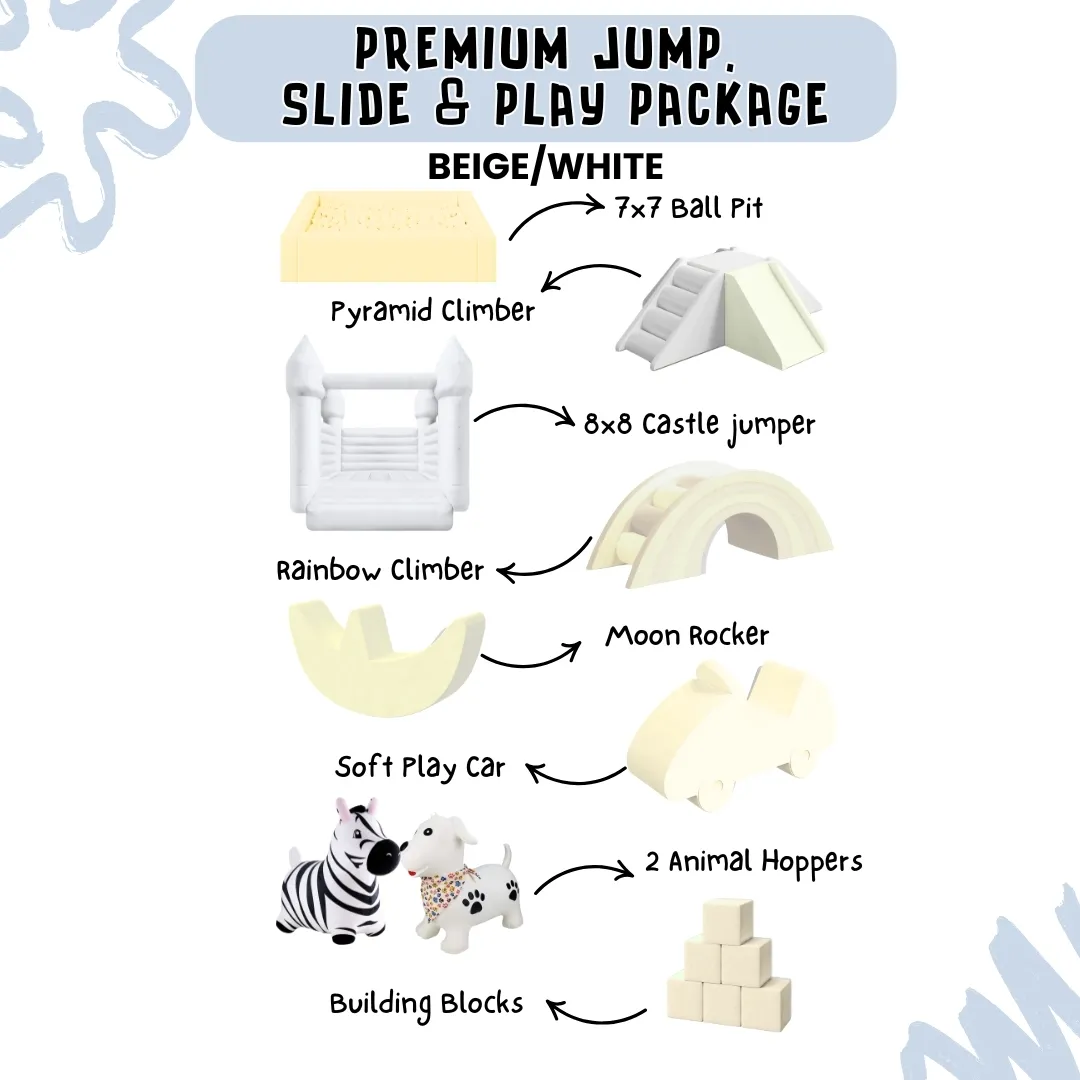 PREMIUM JUMP, SLIDE & PLAY PACKAGE

BEIGE/WHITE

7x7 Ball Pit

Pyramid Climber

8x8 Castle jumper

Rainbow Climber

Moon Rocker

Soft Play Car

2 Animal Hoppers

Building Blocks