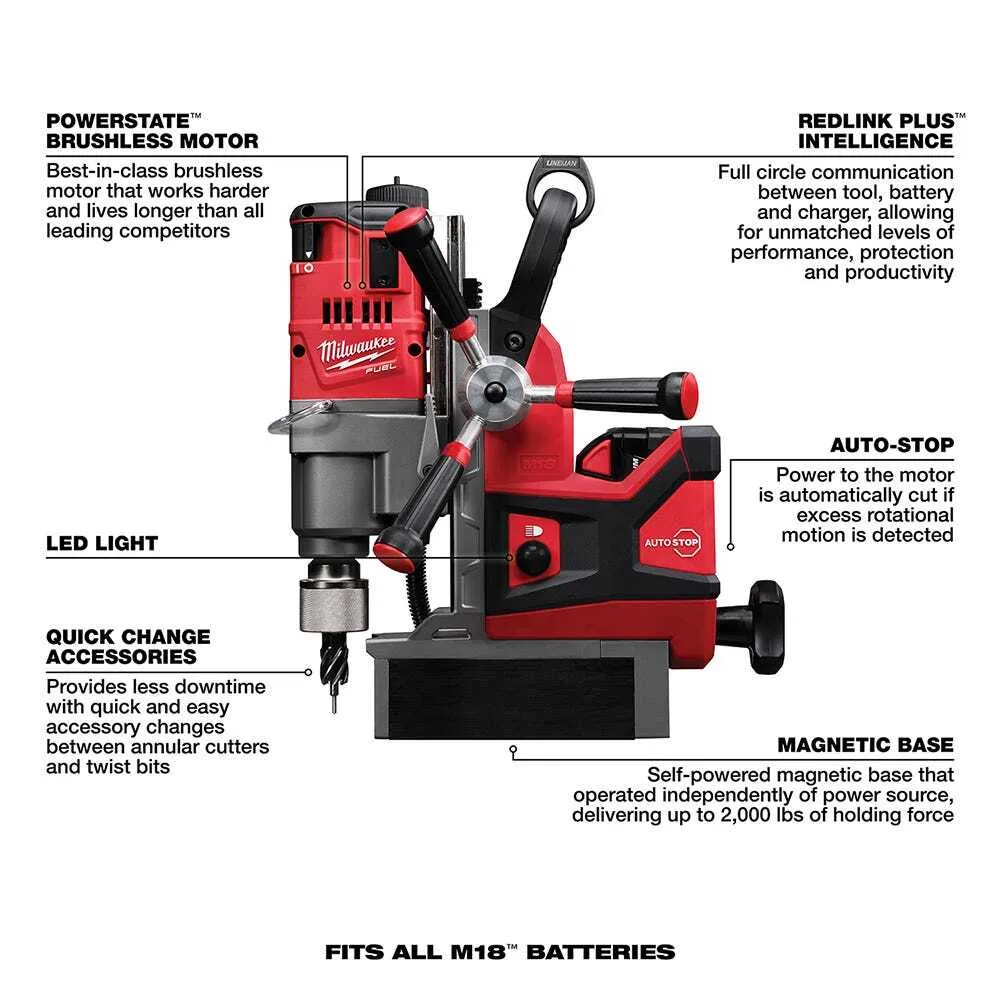 POWERSTATE™ BRUSHLESS MOTOR
Best-in-class brushless motor that works harder and lives longer than all leading competitors

REDLINK PLUS™ INTELLIGENCE
Full circle communication between tool, battery and charger, allowing for unmatched levels of performance, protection and productivity

Milwaukee
FUEL

AUTO-STOP
Power to the motor is automatically cut if excess rotational motion is detected

AUTO STOP

LED LIGHT

QUICK CHANGE ACCESSORIES
Provides less downtime with quick and easy accessory changes between annular cutters and twist bits

MAGNETIC BASE
Self-powered magnetic base that operated independently of power source, delivering up to 2,000 lbs of holding force

FITS ALL M18™ BATTERIES