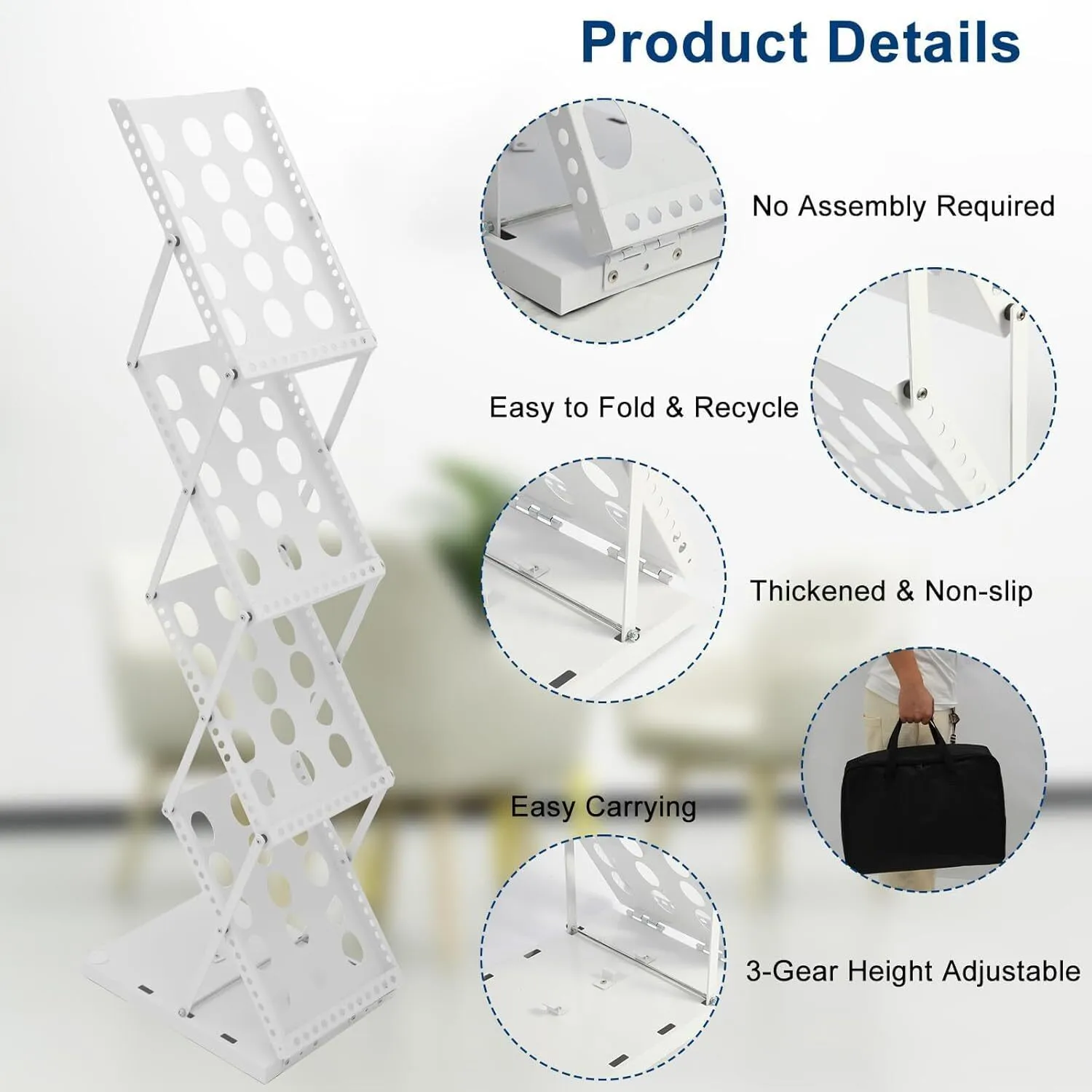 Product Details

No Assembly Required

Easy to Fold & Recycle

Thickened & Non-slip

Easy Carrying

3-Gear Height Adjustable