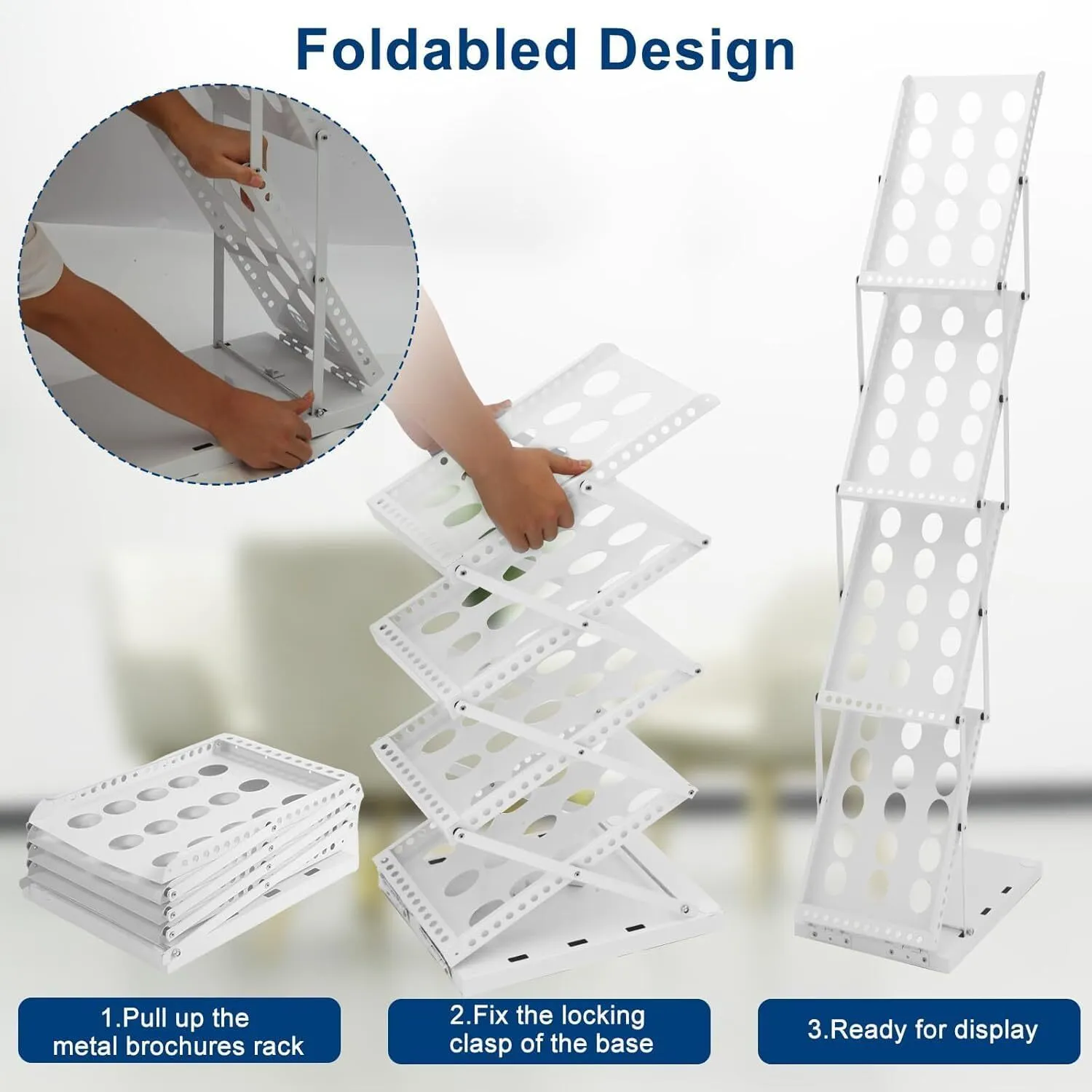 Foldabled Design

1.Pull up the metal brochures rack

2.Fix the locking clasp of the base

3.Ready for display