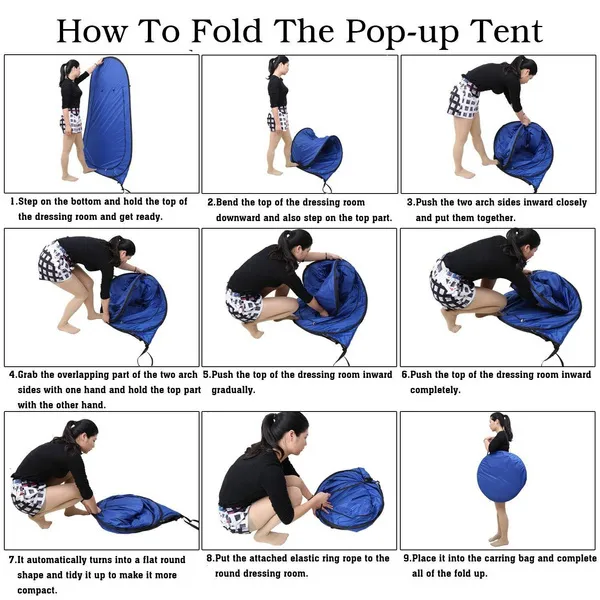 How To Fold The Pop-up Tent

1.Step on the bottom and hold the top of the dressing room and get ready.

2.Bend the top of the dressing room downward and also step on the top part.

3.Push the two arch sides inward closely and put them together.

4.Grab the overlapping part of the two arch sides with one hand and hold the top part with the other hand.

5.Push the top of the dressing room inward gradually.

6.Push the top of the dressing room inward completely.

7.It automatically turns into a flat round shape and tidy it up to make it more compact.

8.Put the attached elastic ring rope to the round dressing room.

9.Place it into the carring bag and complete all of the fold up.