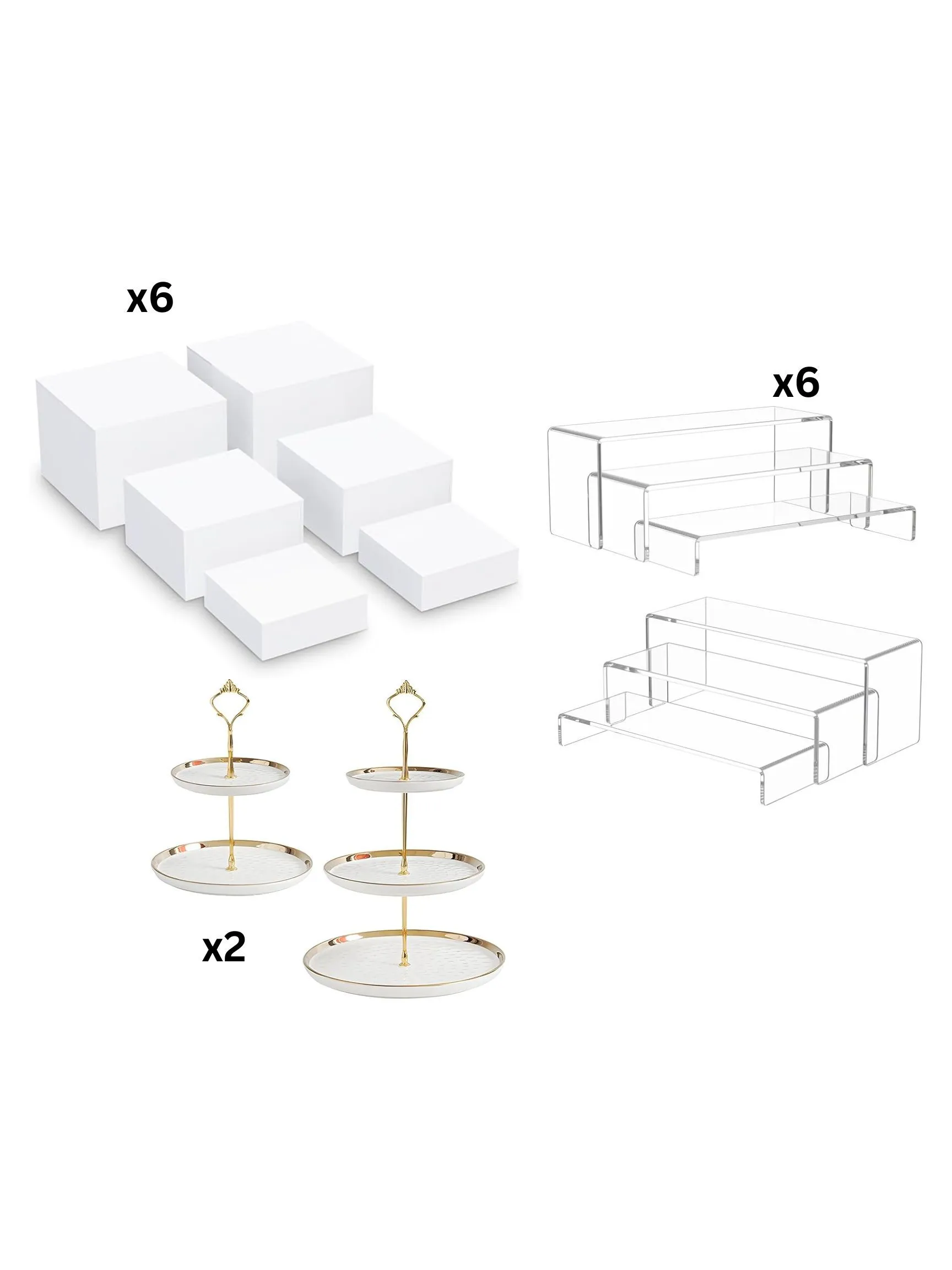 x6

x6

x2