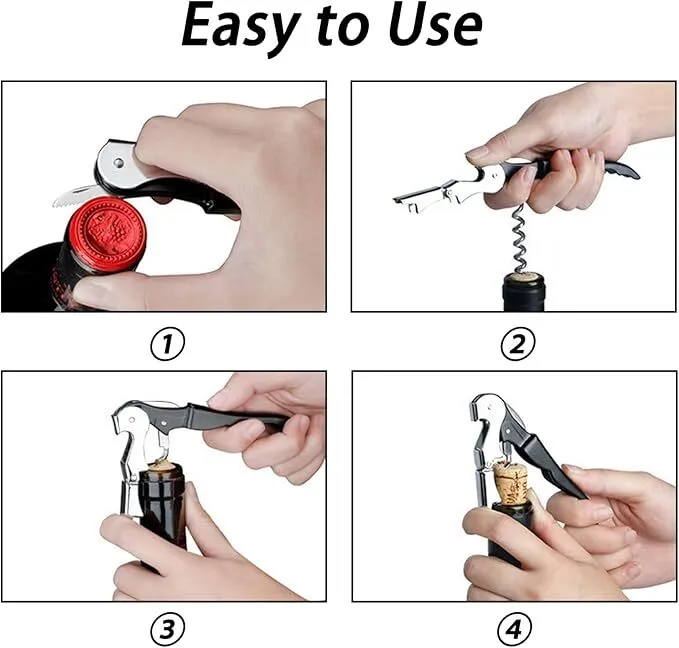 Easy to Use

1

2

3

4