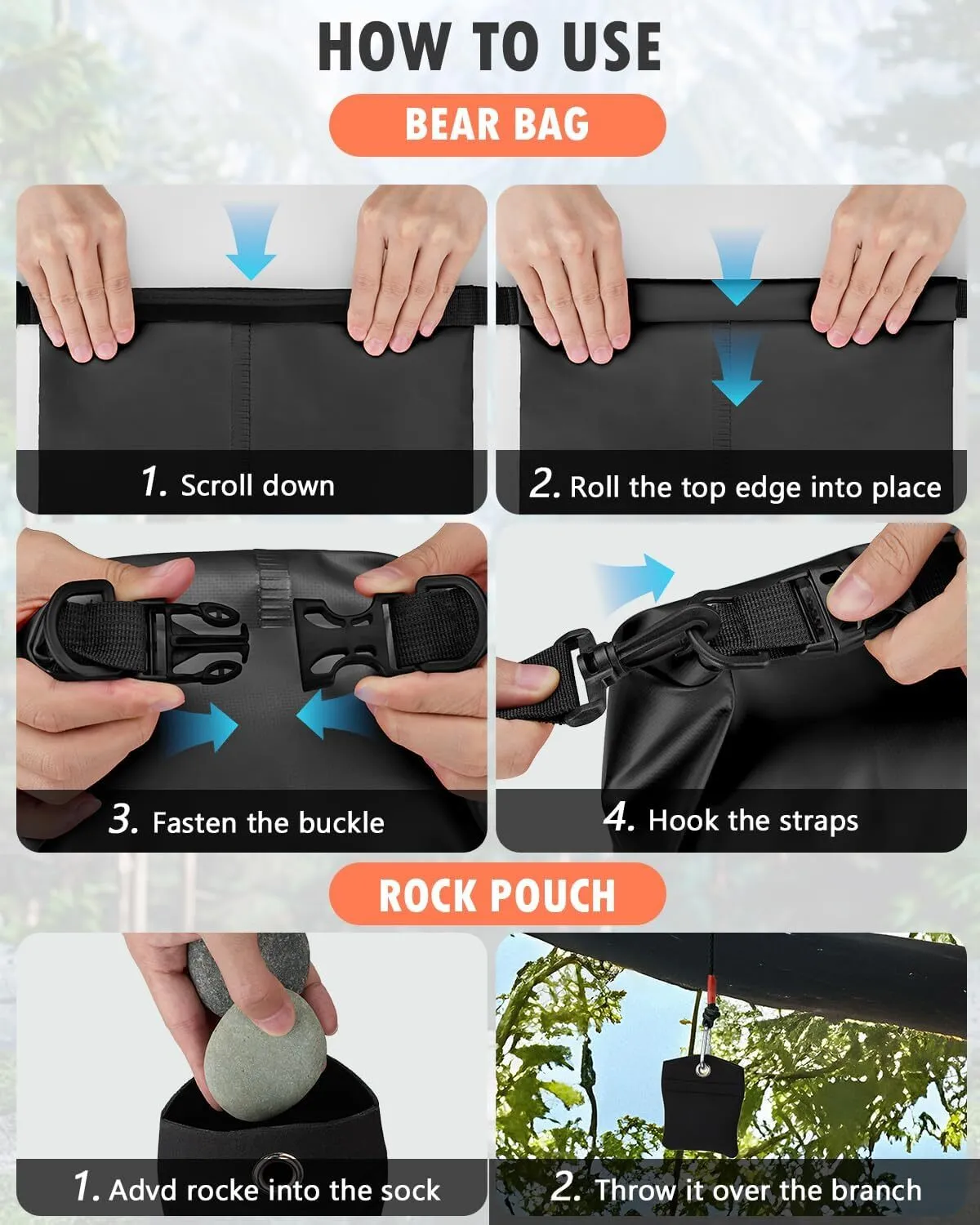 HOW TO USE

BEAR BAG

1. Scroll down

2. Roll the top edge into place

3. Fasten the buckle

4. Hook the straps

ROCK POUCH

1. Advd rocke into the sock

2. Throw it over the branch