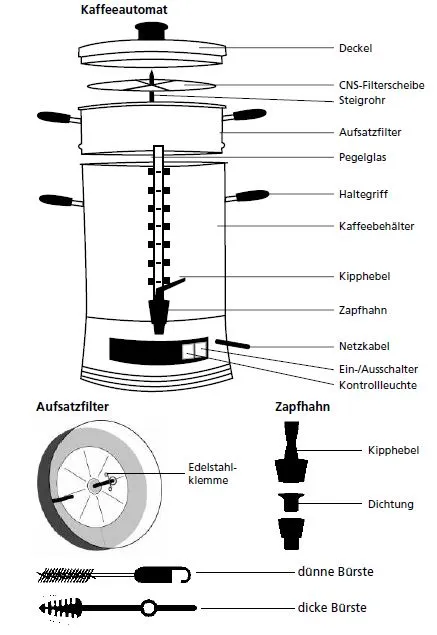 Kaffeeautomat

Deckel

CNS-Filterscheibe

Steigrohr

Aufsatzfilter

Pegelglas

Haltegriff

Kaffeebehälter

Kipphebel

Zapfhahn

Netzkabel

Ein-/Ausschalter

Kontrollleuchte

Aufsatzfilter

Edelstahlklemme

Zapfhahn

Kipphebel

Dichtung

dünne Bürste

dicke Bürste