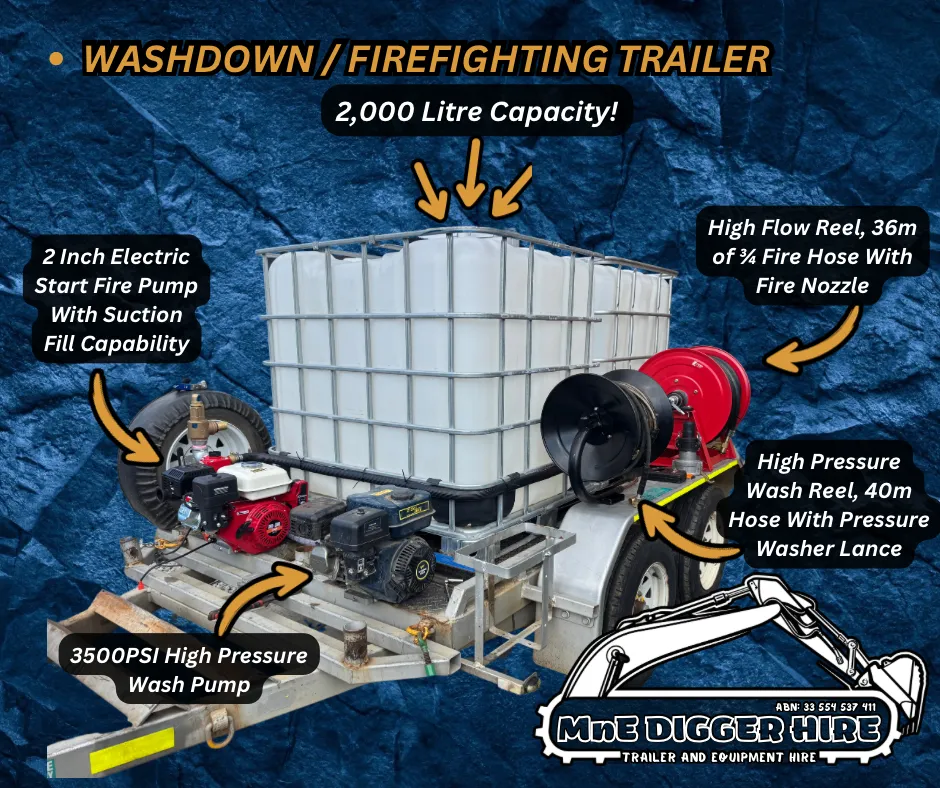 • WASHDOWN / FIREFIGHTING TRAILER

2,000 Litre Capacity!

2 Inch Electric Start Fire Pump With Suction Fill Capability

High Flow Reel, 36m of ¾ Fire Hose With Fire Nozzle

High Pressure Wash Reel, 40m Hose With Pressure Washer Lance

3500PSI High Pressure Wash Pump

ABN: 33 554 537 411
MnE DIGGER HIRE
TRAILER AND EQUIPMENT HIRE