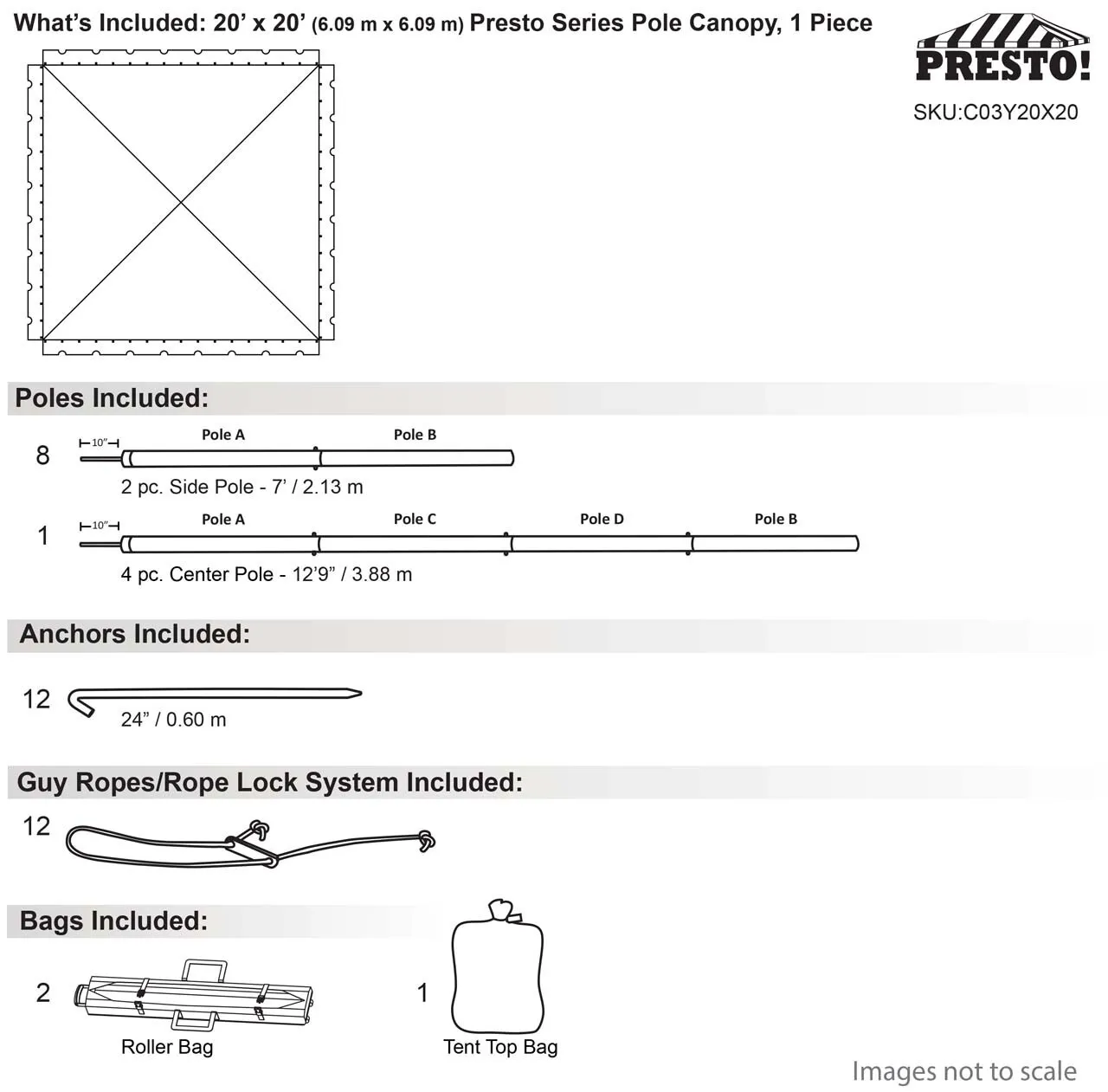 What's Included: 20' x 20' (6.09 m x 6.09 m) Presto Series Pole Canopy, 1 Piece

PRESTO!

SKU:C03Y20X20

Poles Included:

8 10" Pole A Pole B

2 pc. Side Pole - 7' / 2.13 m

1 10" Pole A Pole C Pole D Pole B

4 pc. Center Pole - 12'9" / 3.88 m

Anchors Included:

12 24" / 0.60 m

Guy Ropes/Rope Lock System Included:

12

Bags Included:

2 Roller Bag

1 Tent Top Bag

Images not to scale