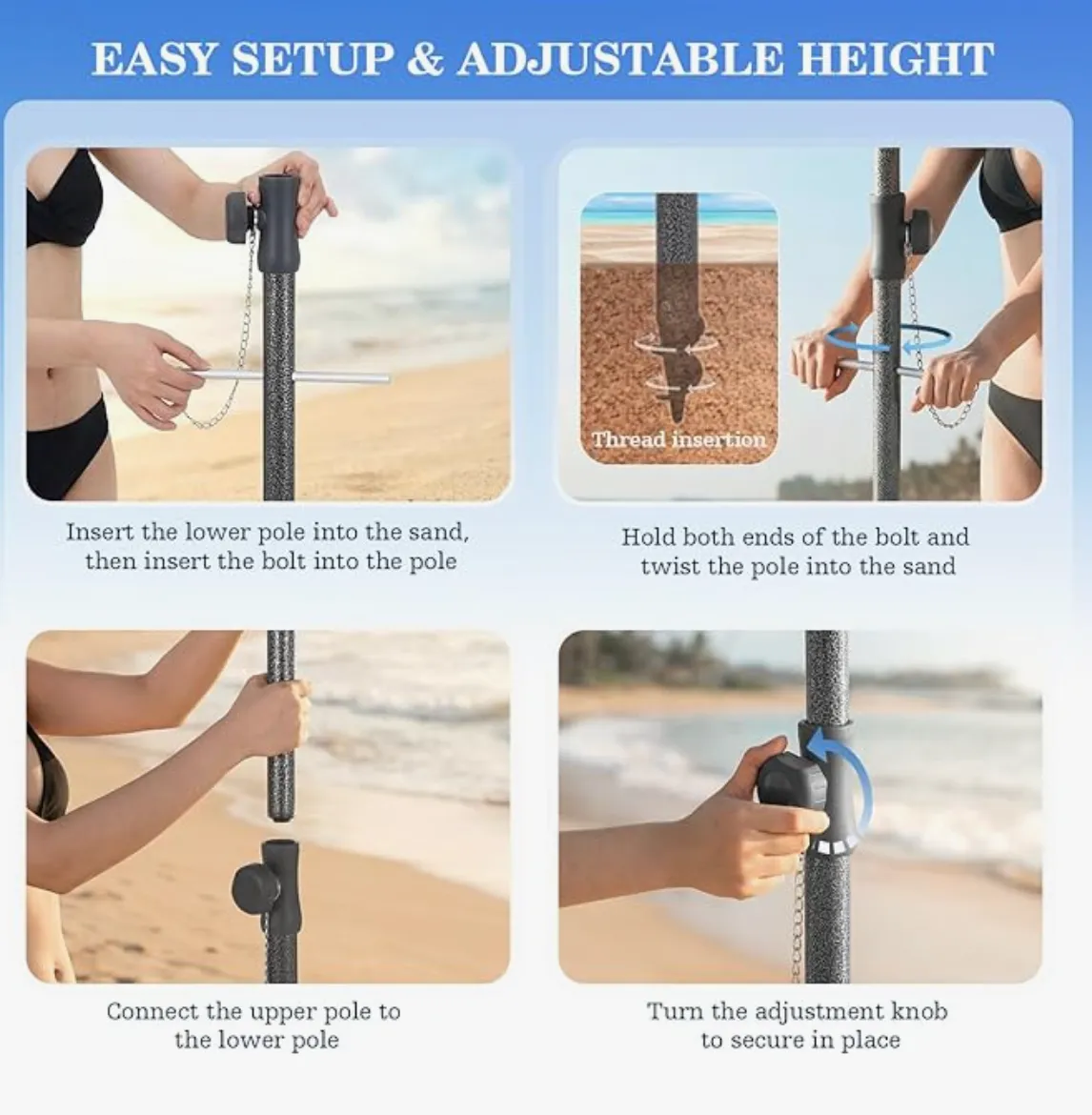 EASY SETUP & ADJUSTABLE HEIGHT

Insert the lower pole into the sand, then insert the bolt into the pole

Thread insertion

Hold both ends of the bolt and twist the pole into the sand

Connect the upper pole to the lower pole

Turn the adjustment knob to secure in place