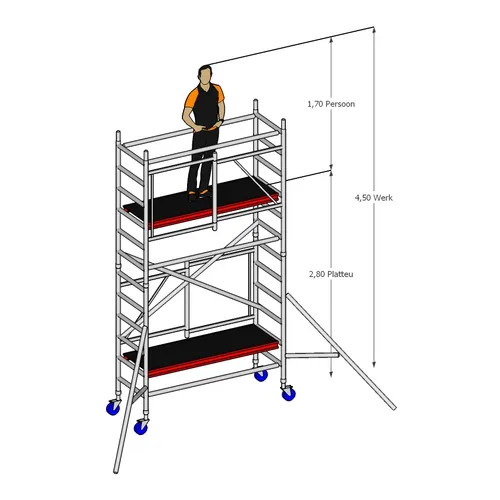 1,70 Persoon

4,50 Werk

2,80 Platteu