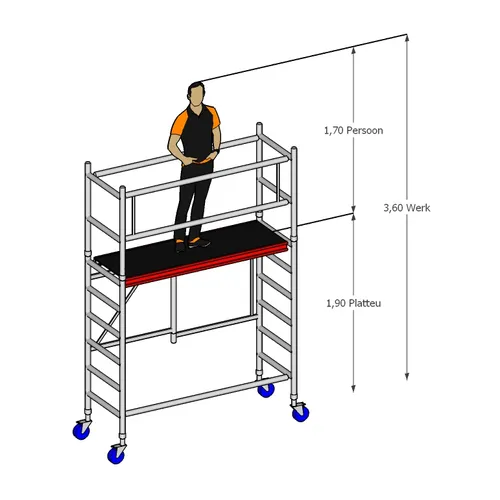 1,70 Persoon

3,60 Werk

1,90 Platteu