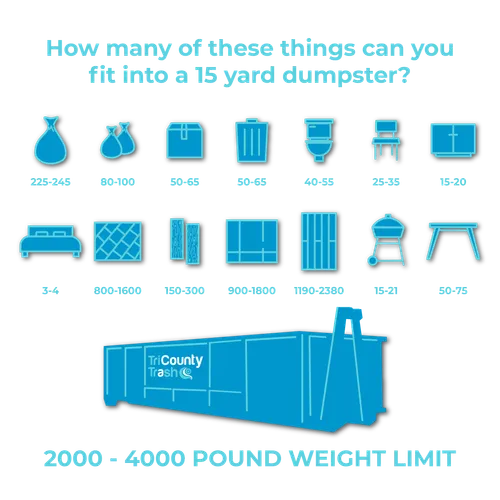 How many of these things can you fit into a 15 yard dumpster?

225-245 80-100 50-65 50-65 40-55 25-35 15-20

3-4 800-1600 150-300 900-1800 1190-2380 15-21 50-75

TriCounty Trash

2000 - 4000 POUND WEIGHT LIMIT