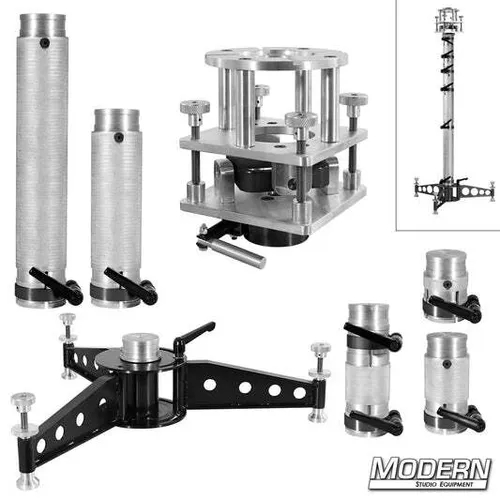 MODERN
STUDIO EQUIPMENT