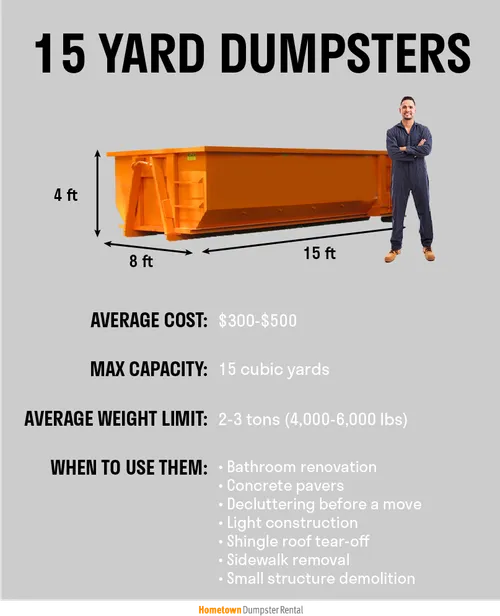 15 YARD DUMPSTERS

4 ft

8 ft

15 ft

AVERAGE COST: $300-$500

MAX CAPACITY: 15 cubic yards

AVERAGE WEIGHT LIMIT: 2-3 tons (4,000-6,000 lbs)

WHEN TO USE THEM:
• Bathroom renovation
• Concrete pavers
• Decluttering before a move
• Light construction
• Shingle roof tear-off
• Sidewalk removal
• Small structure demolition

Hometown Dumpster Rental