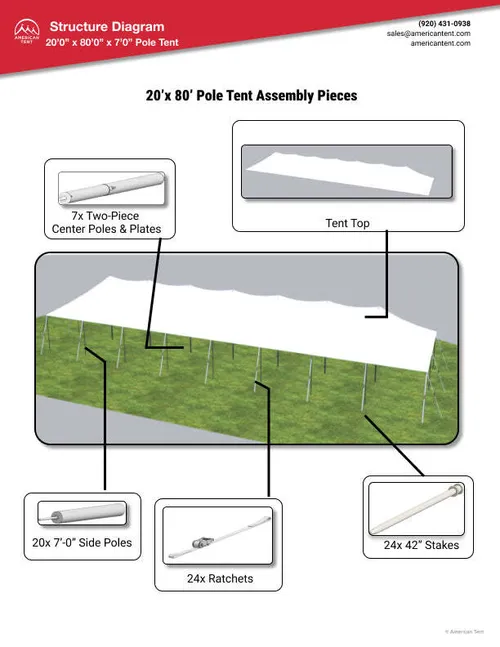 AMERICAN TENT

Structure Diagram
20'0" x 80'0" x 7'0" Pole Tent

(920) 431-0938
sales@americantent.com
americantent.com

20'x 80' Pole Tent Assembly Pieces

7x Two-Piece Center Poles & Plates

Tent Top

20x 7'-0" Side Poles

24x Ratchets

24x 42" Stakes

© American Tent