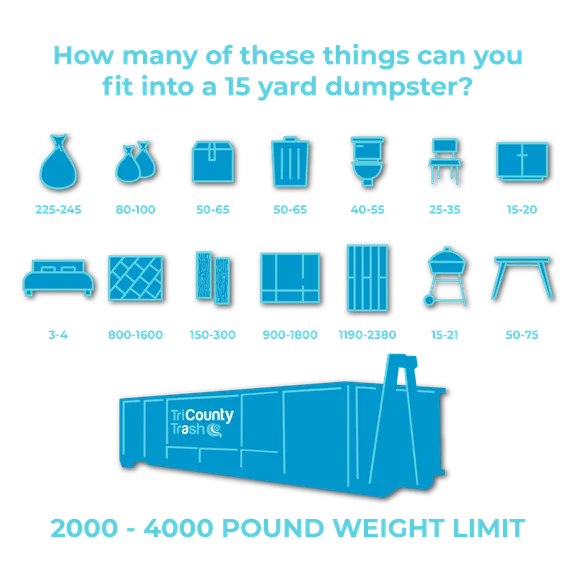 How many of these things can you fit into a 15 yard dumpster?

225-245
80-100
50-65
50-65
40-55
25-35
15-20

3-4
800-1600
150-300
900-1800
1190-2380
15-21
50-75

TriCounty Trash

2000 - 4000 POUND WEIGHT LIMIT